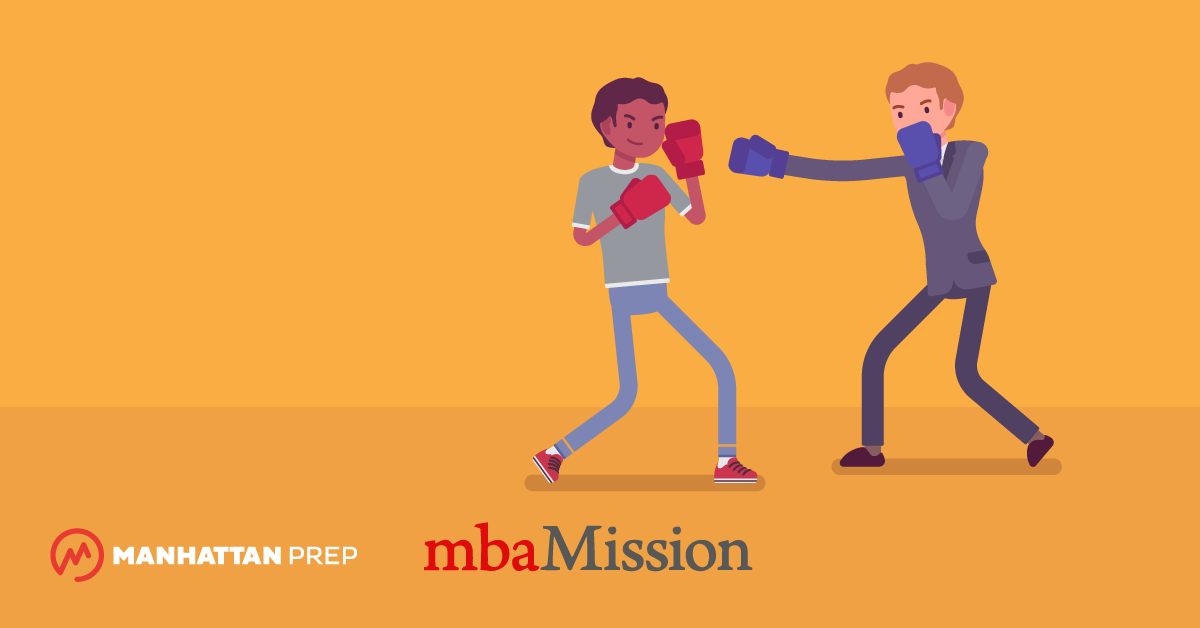 MANHATTAN PREP

mbaMission