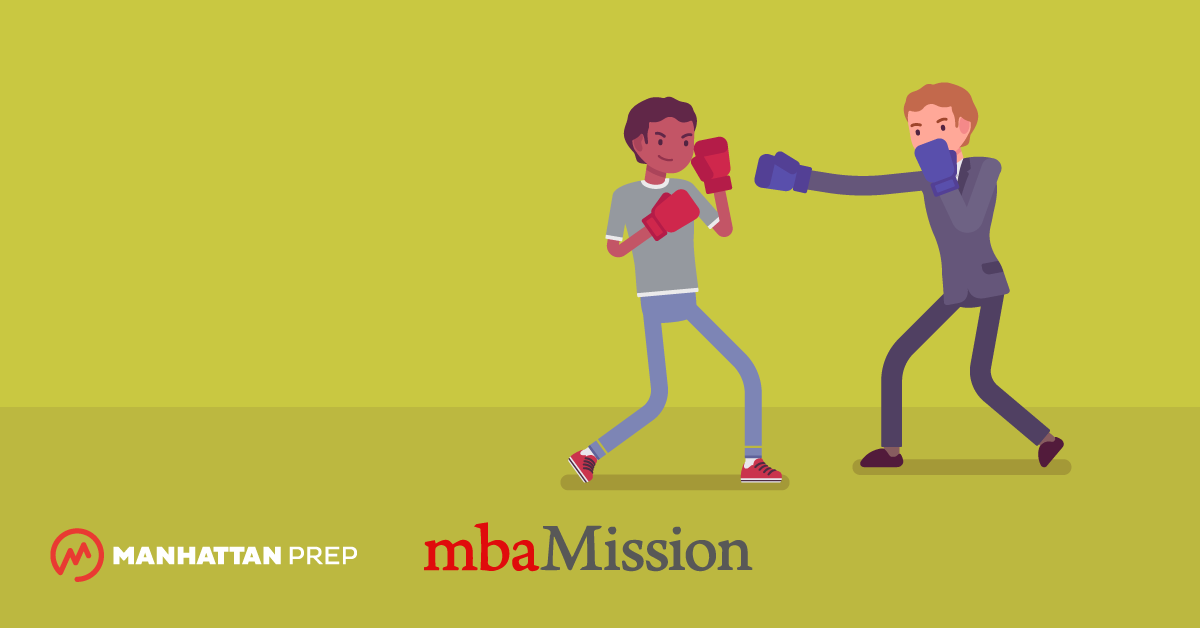 MANHATTAN PREP

mbaMission